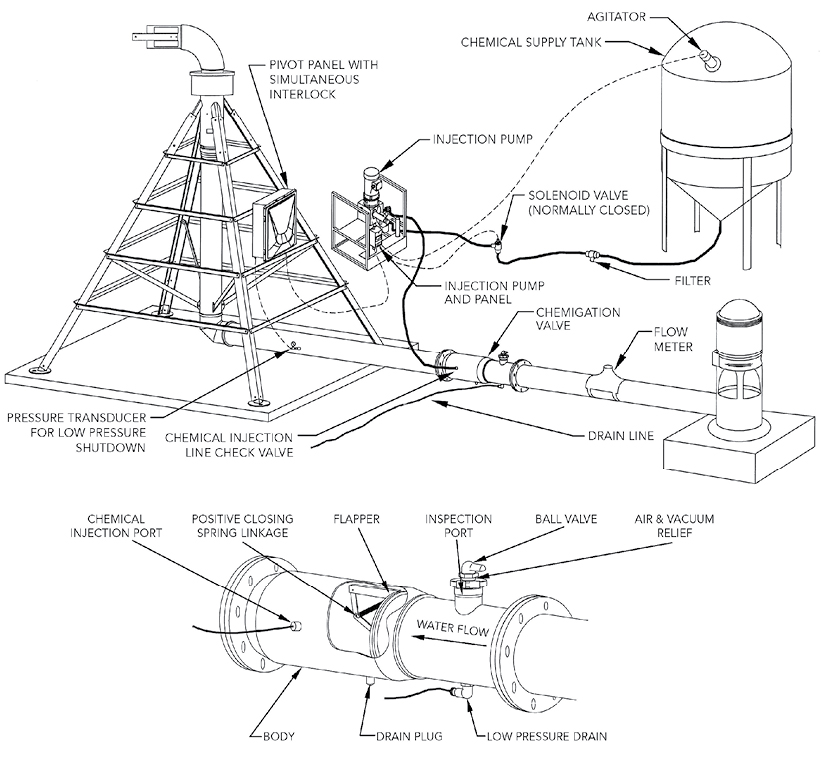 AGITATOR
CHEMICAL SUPPLY TANK
PIVOT PANEL WITH SIMULTANEOUS INTERLOCK
INJECTION PUMP
SOLENOID VALVE (NORMALLY CLOSED)
FILTER
INJECTION PUMP AND PANEL
CHEMIGATION VALVE
FLOW METER
PRESSURE TRANSDUCER FOR LOW PRESSURE SHUTDOWN
CHEMICAL INJECTION LINE CHECK VALVE
DRAIN LINE
CHEMICAL INJECTION PORT
POSITIVE CLOSING SPRING LINKAGE
FLAPPER
INSPECTION PORT
BALL VALVE
AIR & VACUUM RELIEF
WATER FLOW
BODY
DRAIN PLUG
LOW PRESSURE DRAIN