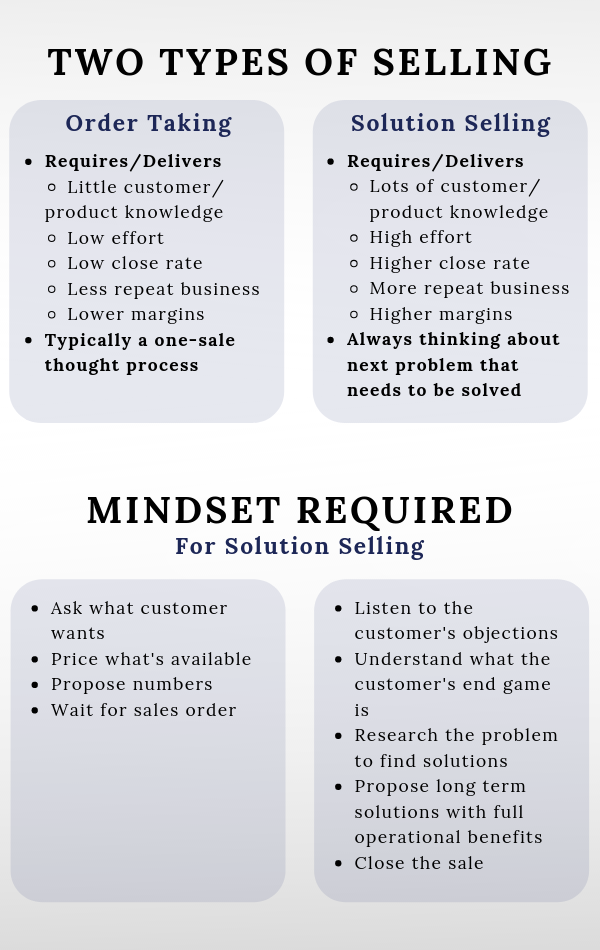 TWO TYPES OF SELLING

Order Taking

• Requires/Delivers
◦ Little customer/ product knowledge
◦ Low effort
◦ Low close rate
◦ Less repeat business
◦ Lower margins
• Typically a one-sale thought process

Solution Selling

• Requires/Delivers
◦ Lots of customer/ product knowledge
◦ High effort
◦ Higher close rate
◦ More repeat business
◦ Higher margins
• Always thinking about next problem that needs to be solved

MINDSET REQUIRED
For Solution Selling

• Ask what customer wants
• Price what's available
• Propose numbers
• Wait for sales order

• Listen to the customer's objections
• Understand what the customer's end game is
• Research the problem to find solutions
• Propose long term solutions with full operational benefits
• Close the sale